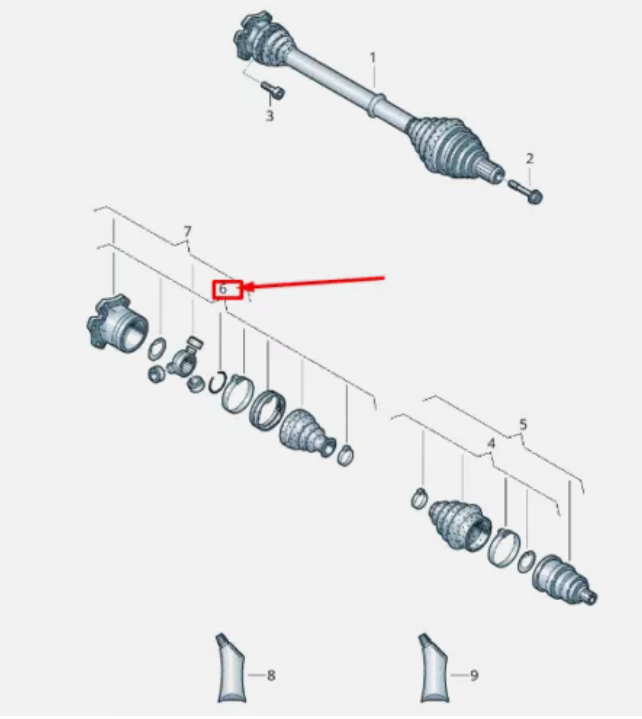 1
3
2
7
6
5
4
8
9