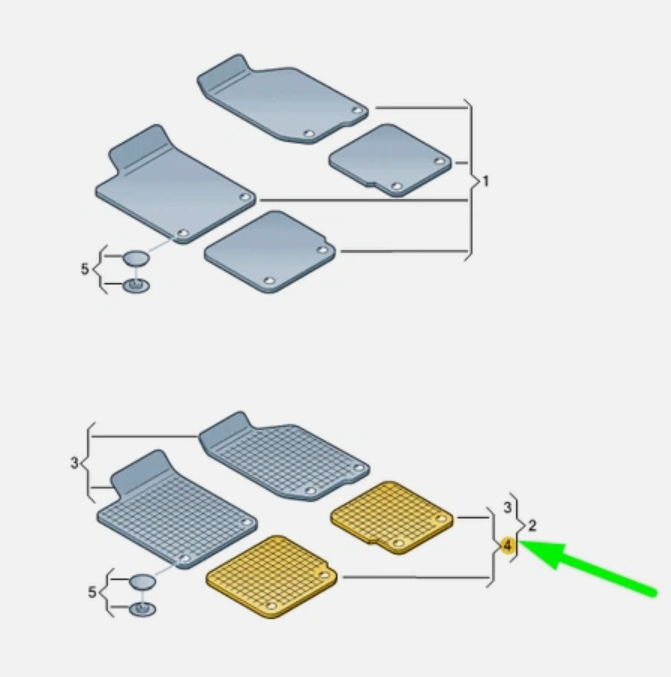 1
5
3
3
2
4
5