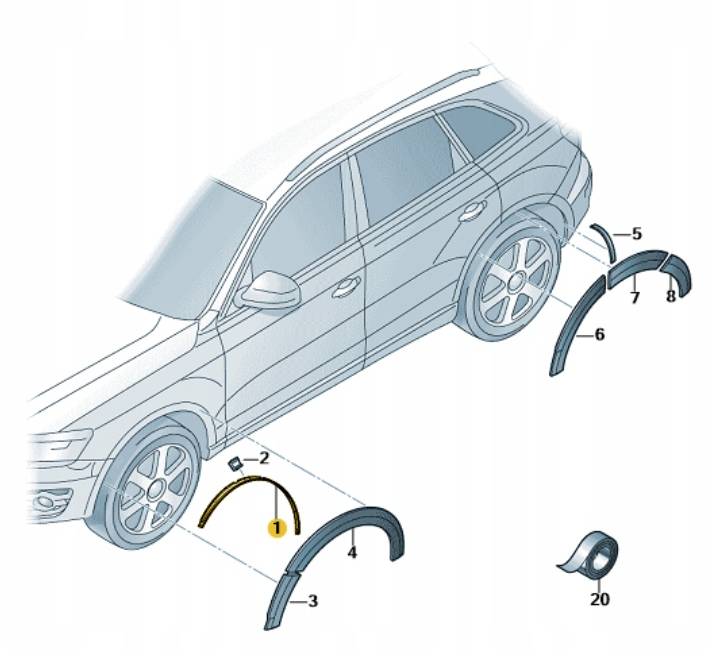 5
7
8
6
2
1
4
3
20