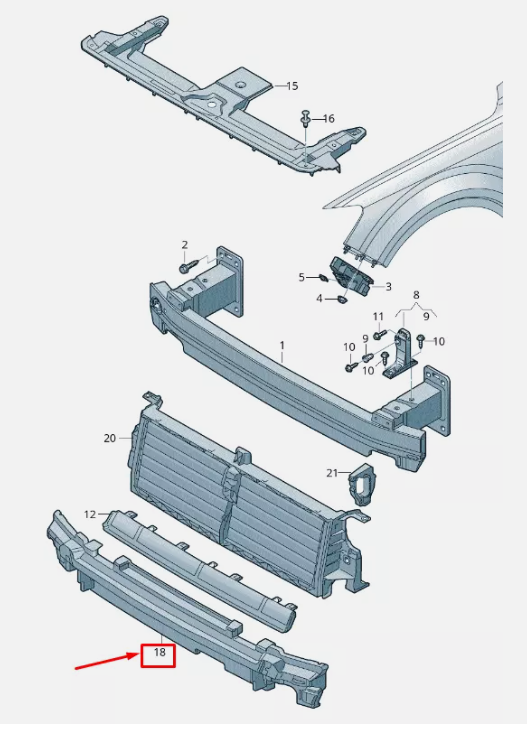 15
16
2
5
3
4
8
9
11
9
10
10
10
1
20
21
12
18