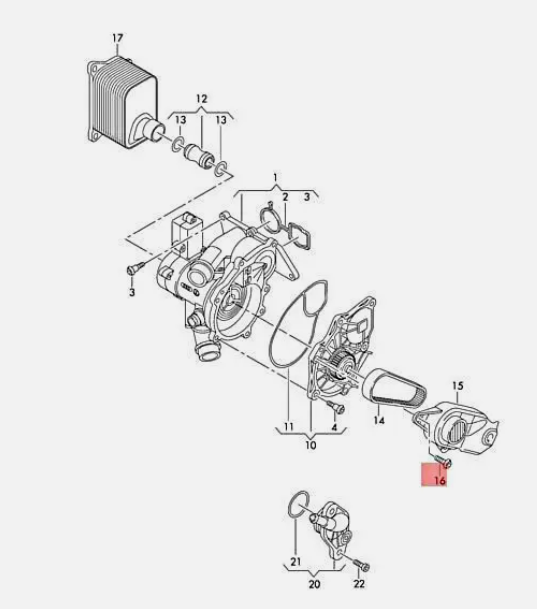 17
12
13
13
1
2
3
3
11
4
10
14
15
16
21
20
22