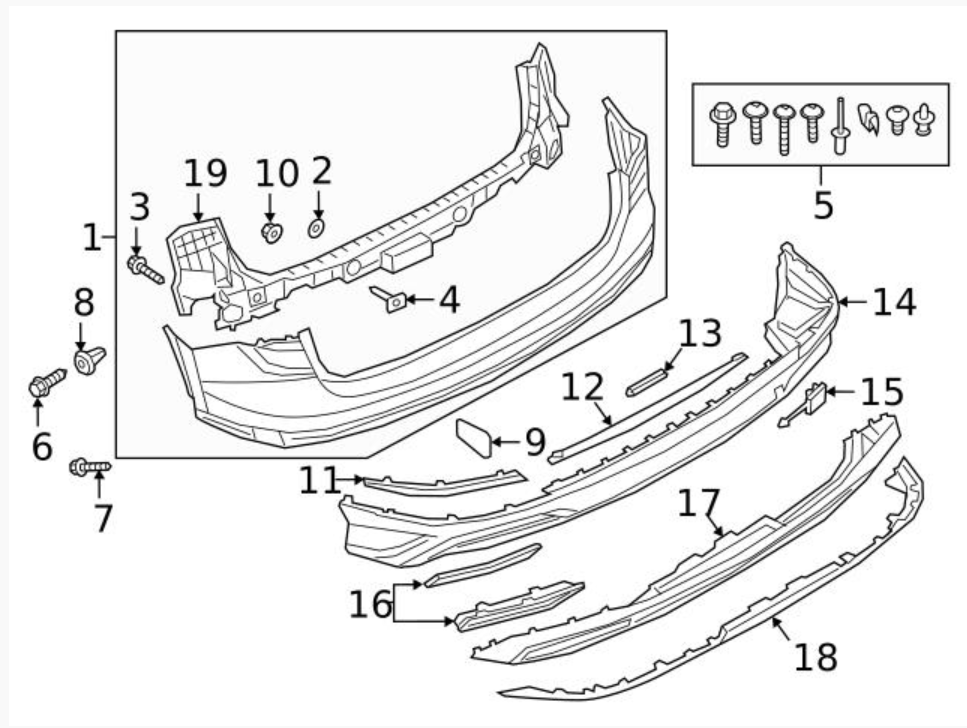 19
10
2
3
1
8
4
6
7
5
14
13
12
15
9
11
17
16
18